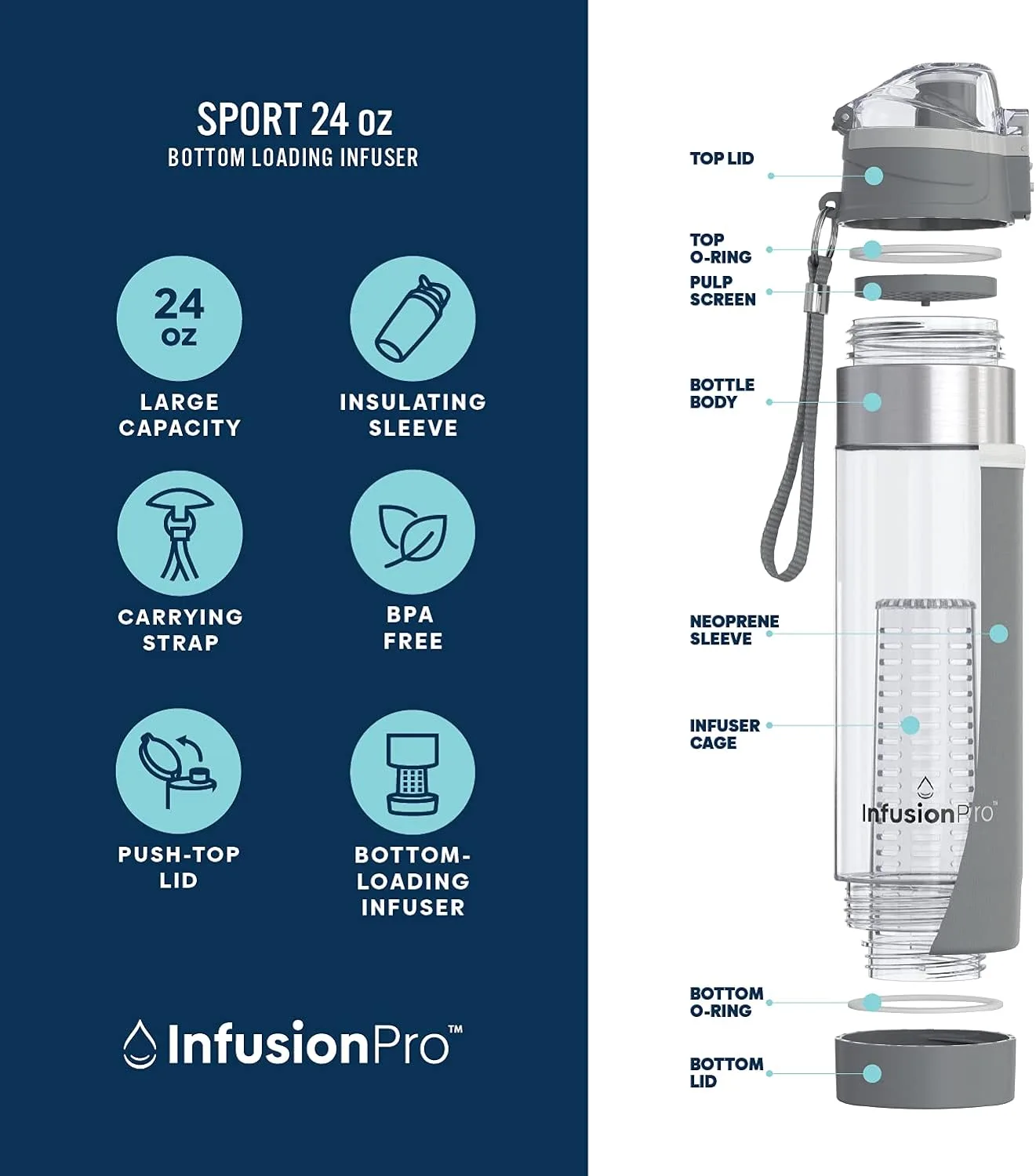 SPORT 24 oz
BOTTOM LOADING INFUSER

24 oz

LARGE CAPACITY

INSULATING SLEEVE

CARRYING STRAP

BPA FREE

PUSH-TOP LID

BOTTOM-LOADING INFUSER

InfusionPro™

TOP LID

TOP O-RING

PULP SCREEN

BOTTLE BODY

NEOPRENE SLEEVE

INFUSER CAGE

InfusionPro™

BOTTOM O-RING

BOTTOM LID