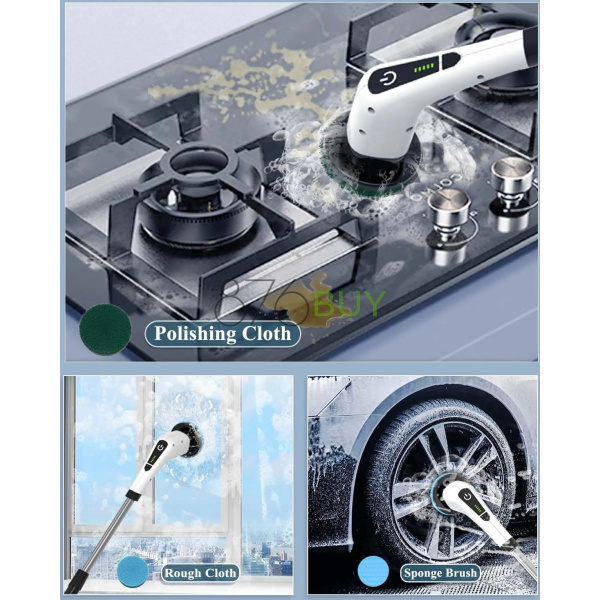 876BUY

Polishing Cloth

Rough Cloth

Sponge Brush