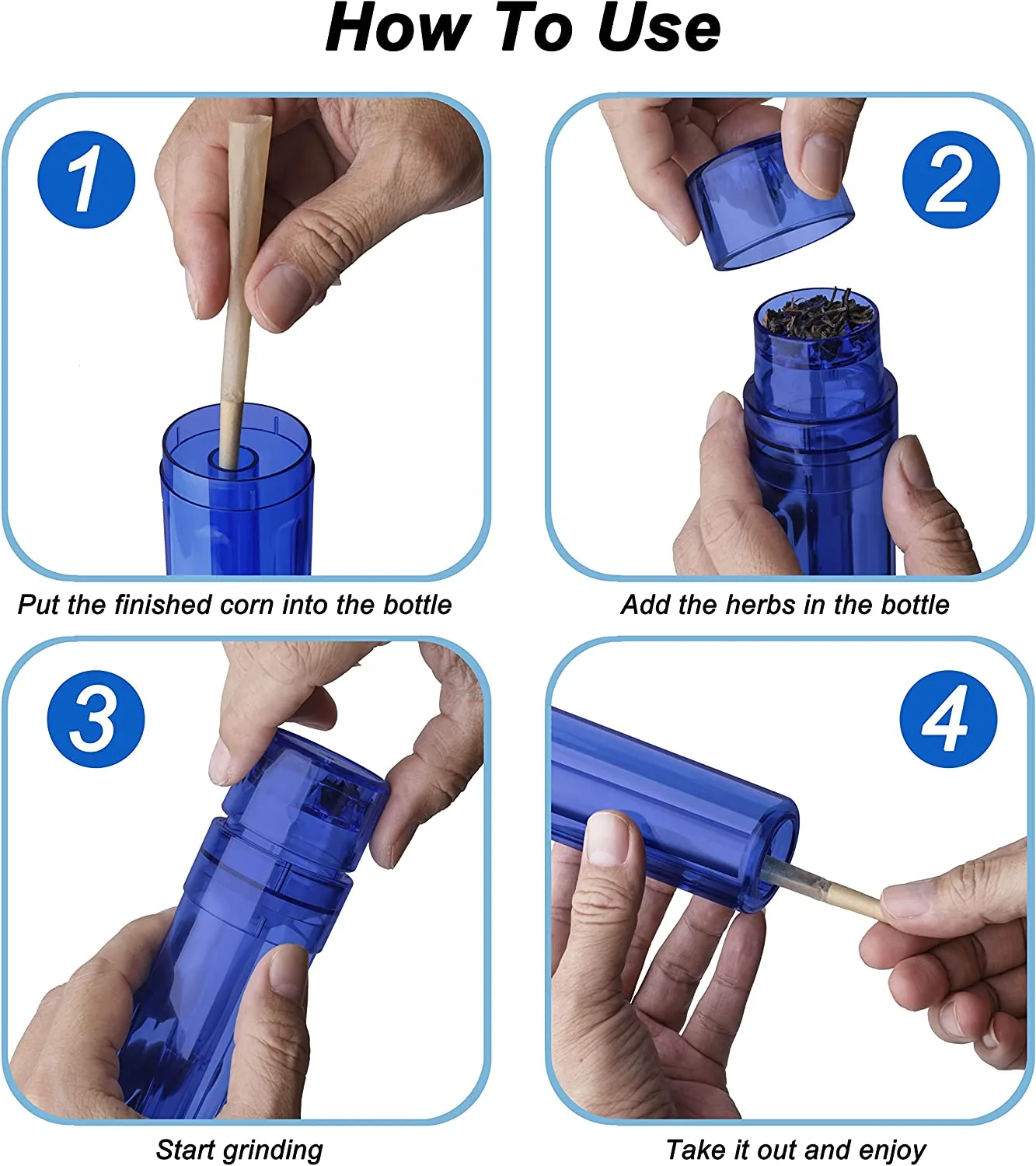 How To Use

1

Put the finished corn into the bottle

2

Add the herbs in the bottle

3

Start grinding

4

Take it out and enjoy