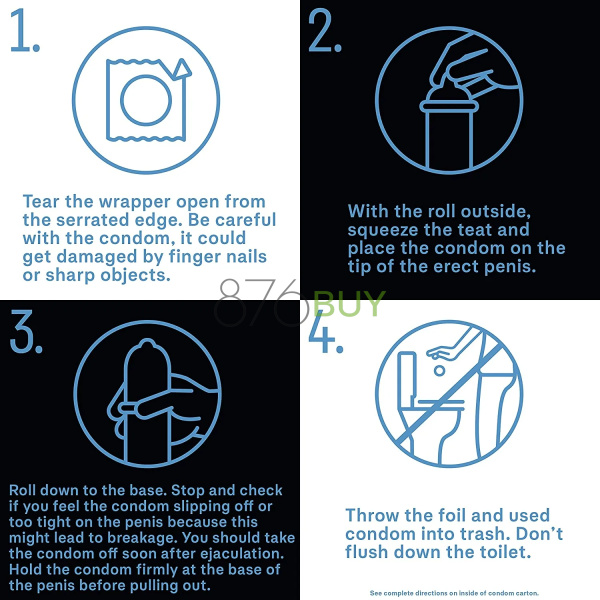 1.

Tear the wrapper open from the serrated edge. Be careful with the condom, it could get damaged by finger nails or sharp objects.

2.

With the roll outside, squeeze the teat and place the condom on the tip of the erect penis.

876BUY

3.

Roll down to the base. Stop and check if you feel the condom slipping off or too tight on the penis because this might lead to breakage. You should take the condom off soon after ejaculation. Hold the condom firmly at the base of the penis before pulling out.

4.

Throw the foil and used condom into trash. Don't flush down the toilet.

See complete directions on inside of condom carton.