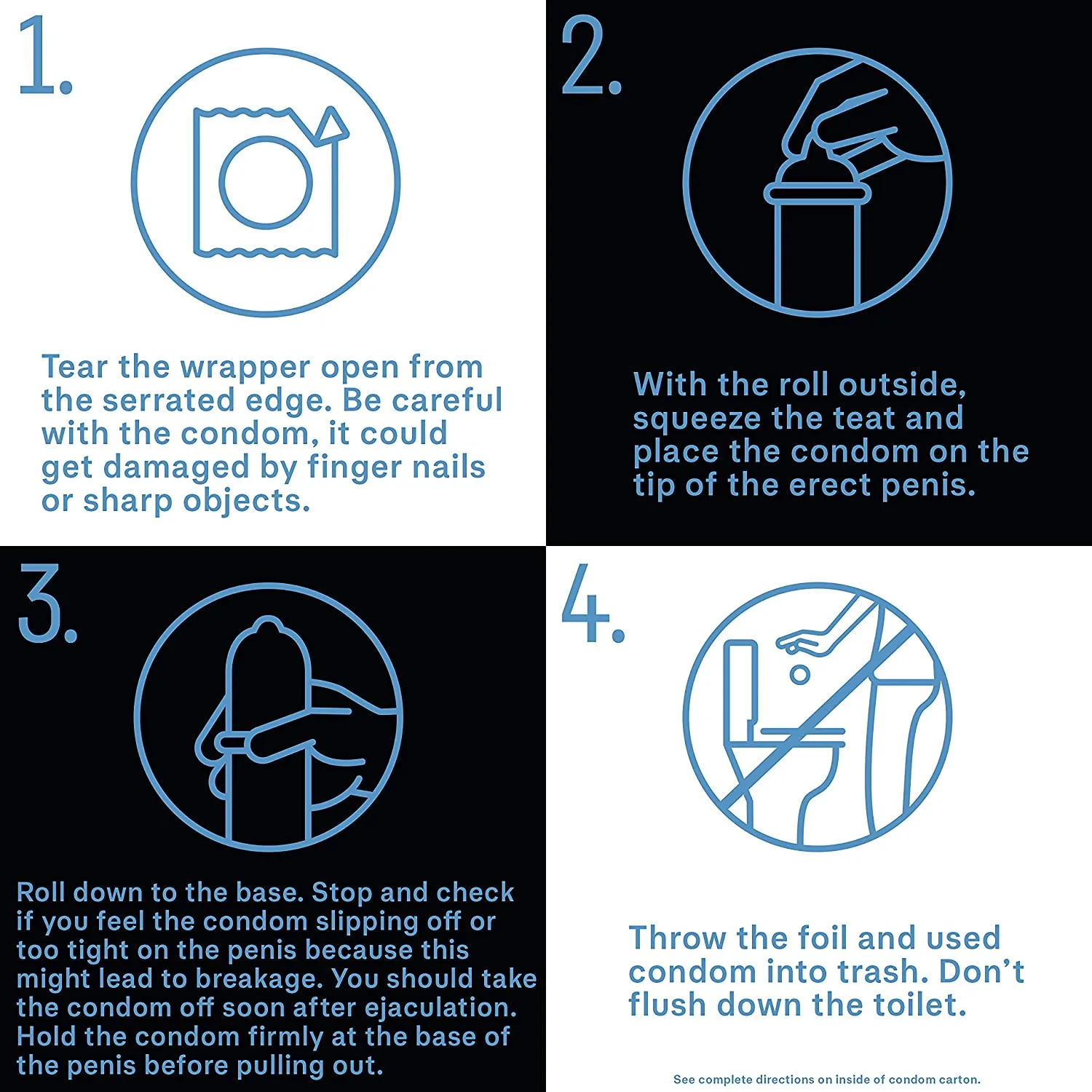 1.

Tear the wrapper open from the serrated edge. Be careful with the condom, it could get damaged by finger nails or sharp objects.

2.

With the roll outside, squeeze the teat and place the condom on the tip of the erect penis.

3.

Roll down to the base. Stop and check if you feel the condom slipping off or too tight on the penis because this might lead to breakage. You should take the condom off soon after ejaculation. Hold the condom firmly at the base of the penis before pulling out.

4.

Throw the foil and used condom into trash. Don't flush down the toilet.

See complete directions on inside of condom carton.