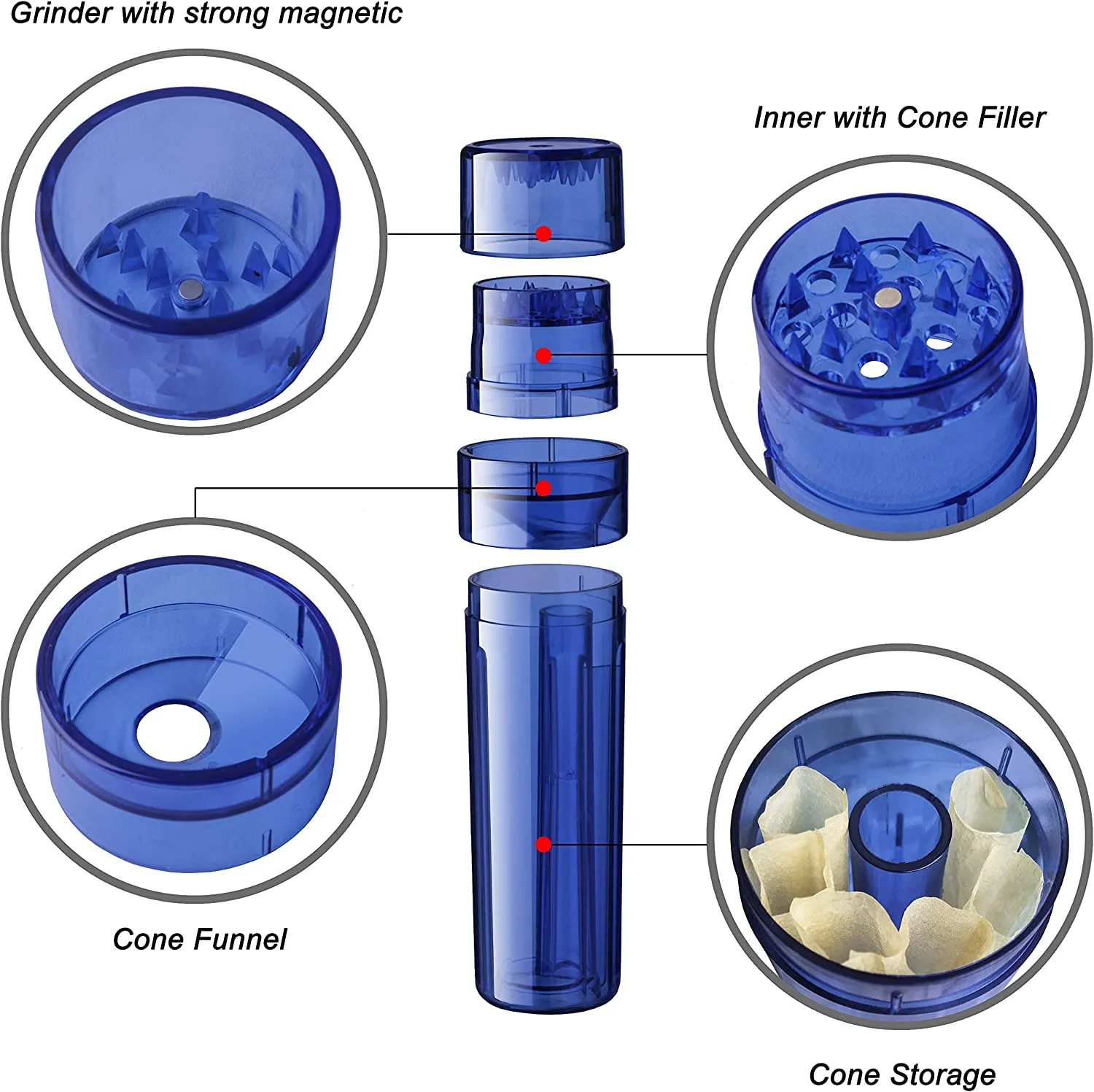 Grinder with strong magnetic

Inner with Cone Filler

Cone Funnel

Cone Storage