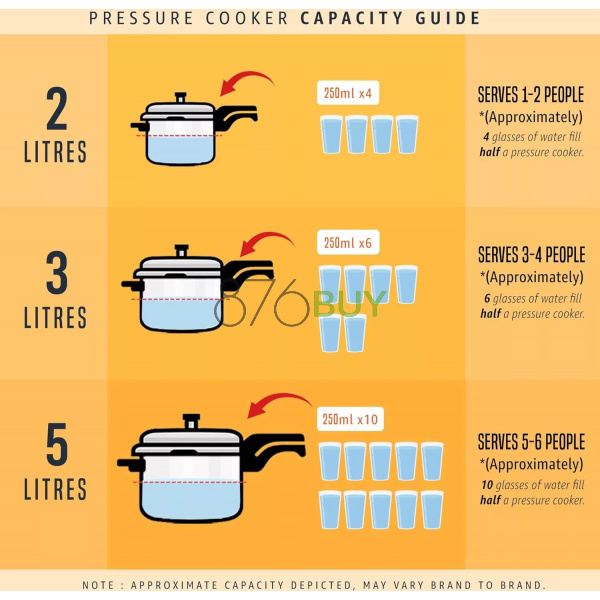 PRESSURE COOKER CAPACITY GUIDE

2 LITRES

250ml x4

SERVES 1-2 PEOPLE
*(Approximately)
4 glasses of water fill half a pressure cooker.

3 LITRES

250ml x6

876BUY

SERVES 3-4 PEOPLE
*(Approximately)
6 glasses of water fill half a pressure cooker.

5 LITRES

250ml x10

SERVES 5-6 PEOPLE
*(Approximately)
10 glasses of water fill half a pressure cooker.

NOTE : APPROXIMATE CAPACITY DEPICTED, MAY VARY BRAND TO BRAND.