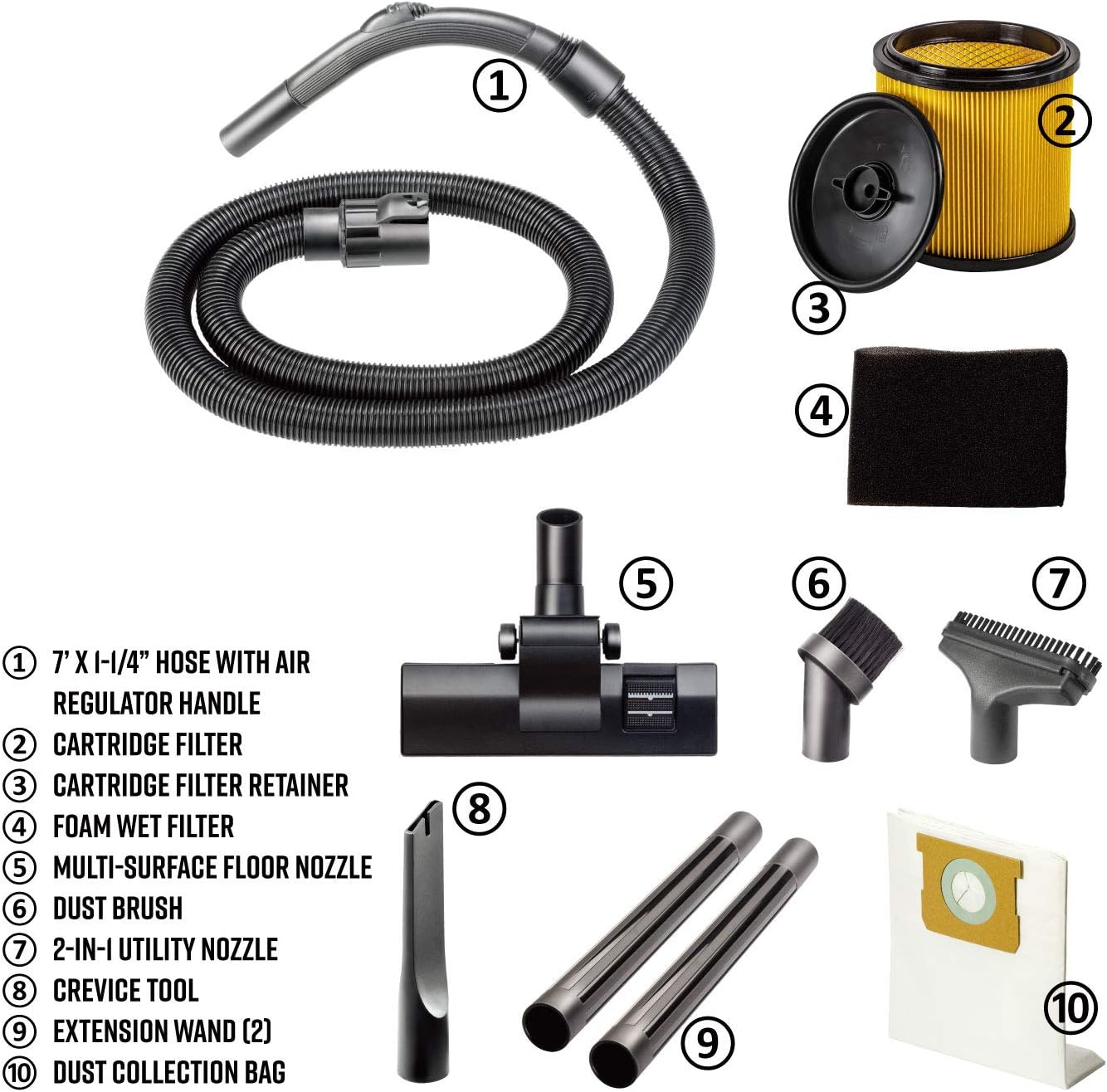 ① ② ③ ④ ⑤ ⑥ ⑦ ⑧ ⑨ ⑩

① 7' X 1-1/4" HOSE WITH AIR REGULATOR HANDLE
② CARTRIDGE FILTER
③ CARTRIDGE FILTER RETAINER
④ FOAM WET FILTER
⑤ MULTI-SURFACE FLOOR NOZZLE
⑥ DUST BRUSH
⑦ 2-IN-1 UTILITY NOZZLE
⑧ CREVICE TOOL
⑨ EXTENSION WAND (2)
⑩ DUST COLLECTION BAG