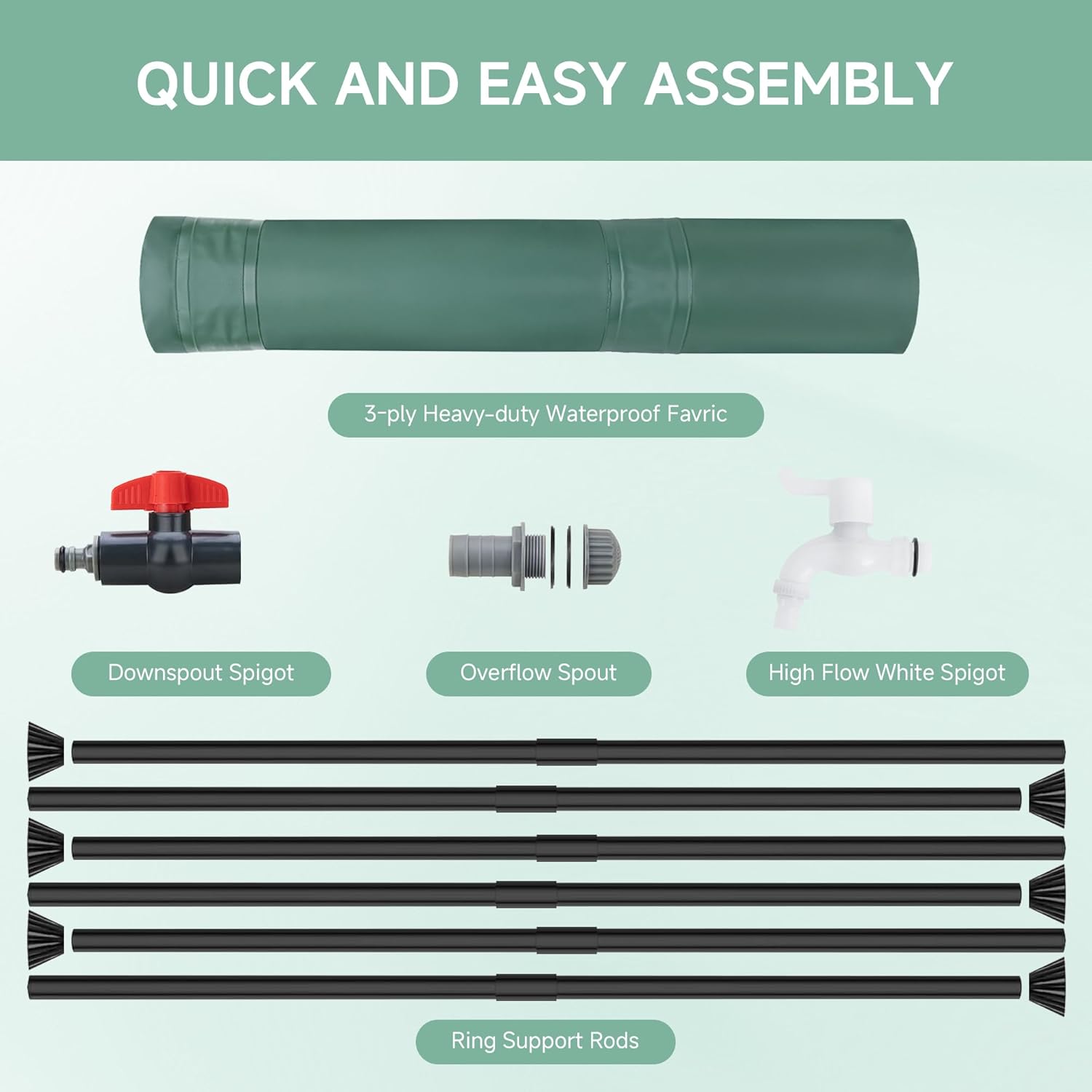 QUICK AND EASY ASSEMBLY

3-ply Heavy-duty Waterproof Favric

Downspout Spigot

Overflow Spout

High Flow White Spigot

Ring Support Rods