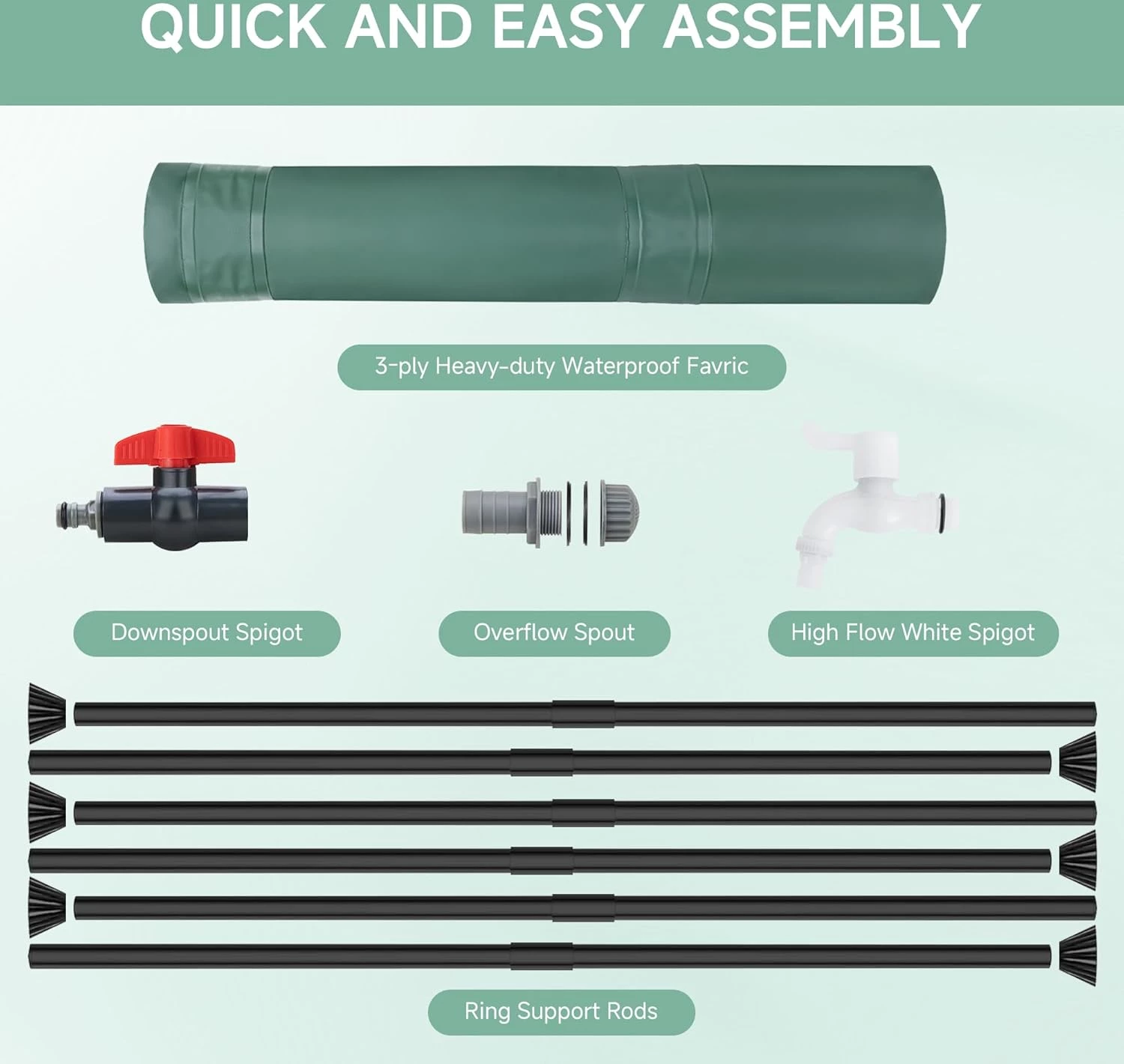 QUICK AND EASY ASSEMBLY

3-ply Heavy-duty Waterproof Favric

Downspout Spigot

Overflow Spout

High Flow White Spigot

Ring Support Rods